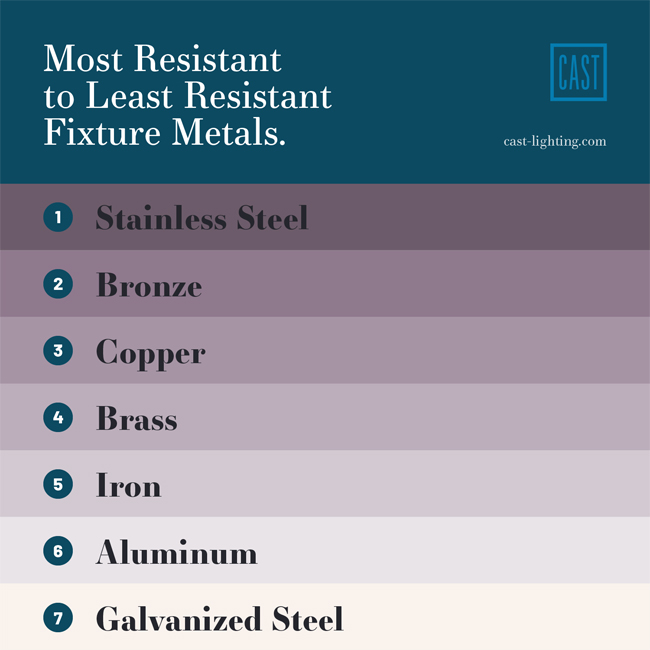 Most Resistant to Least Resistant Fixture Metals.

CAST

cast-lighting.com

1 Stainless Steel

2 Bronze

3 Copper

4 Brass

5 Iron

6 Aluminum

7 Galvanized Steel